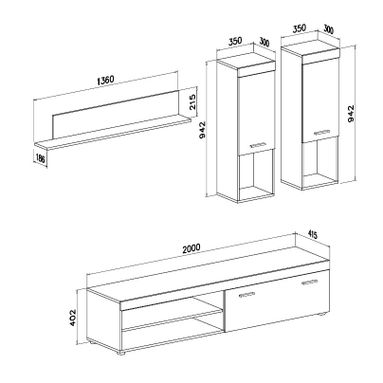 1360
215
186
350
300
942
350
300
942
2000
415
402